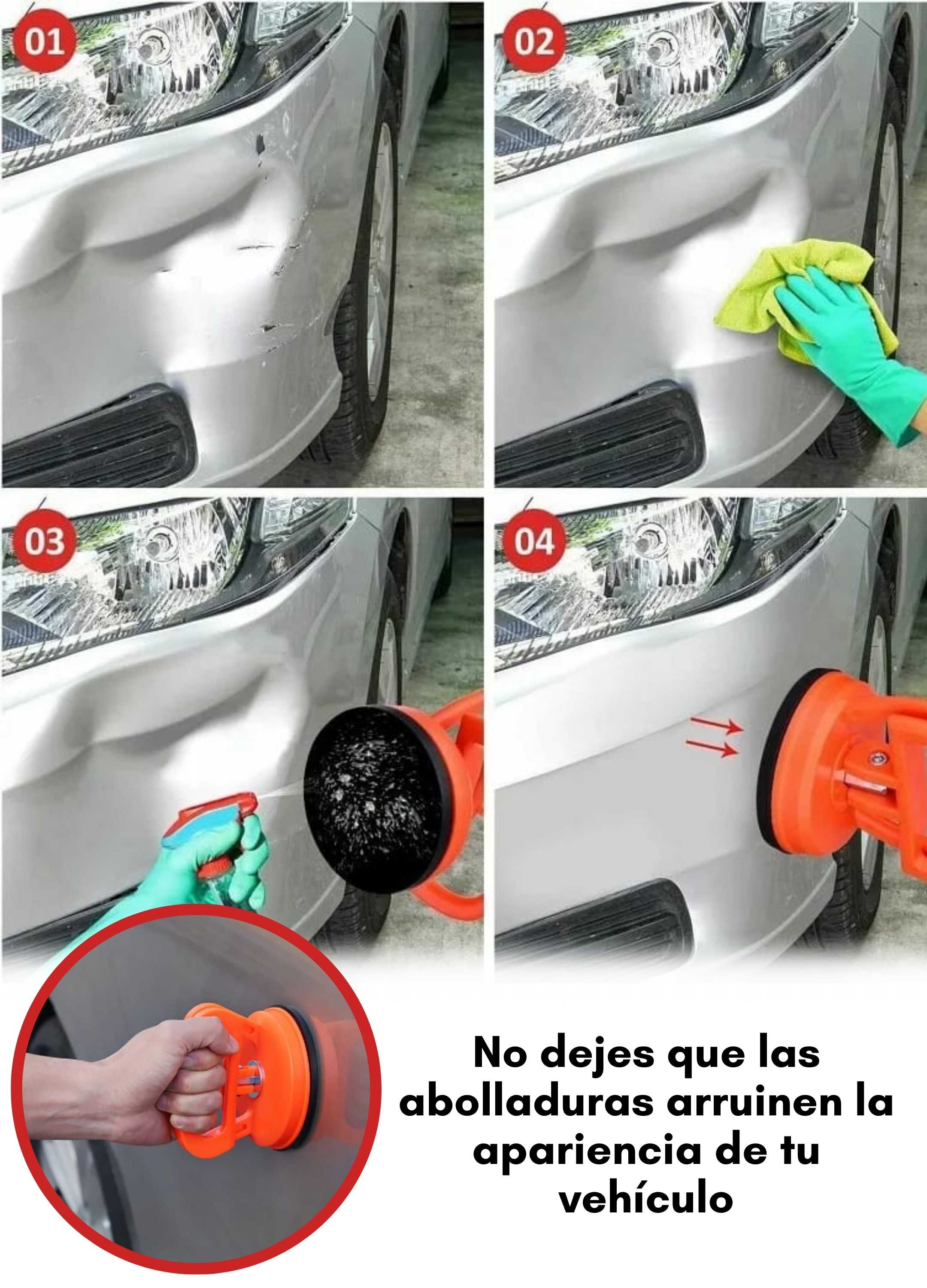 01

02

03

04

No dejes que las abolladuras arruinen la apariencia de tu vehículo